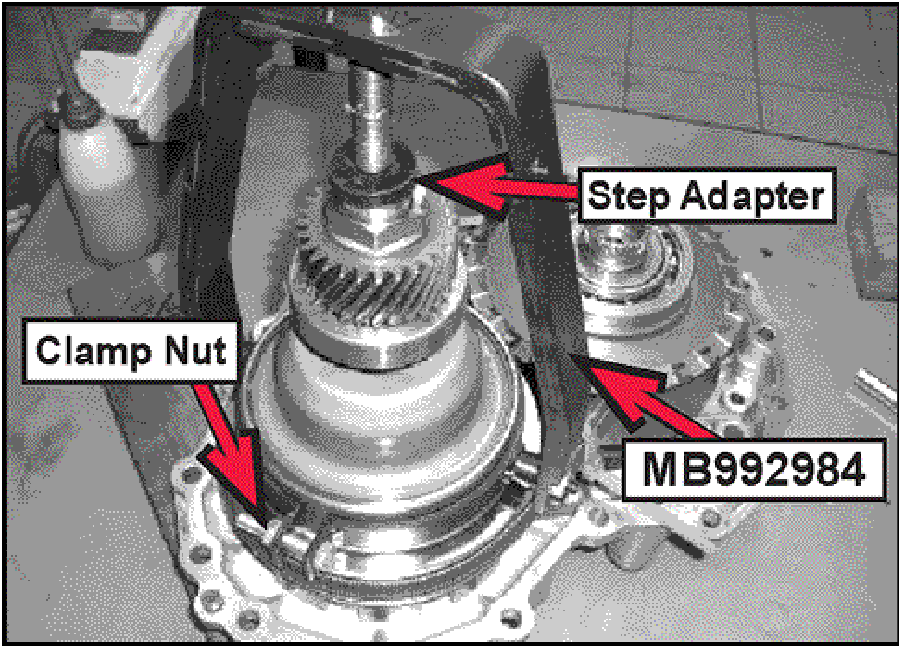 Step Adapter

Clamp Nut

MB992984